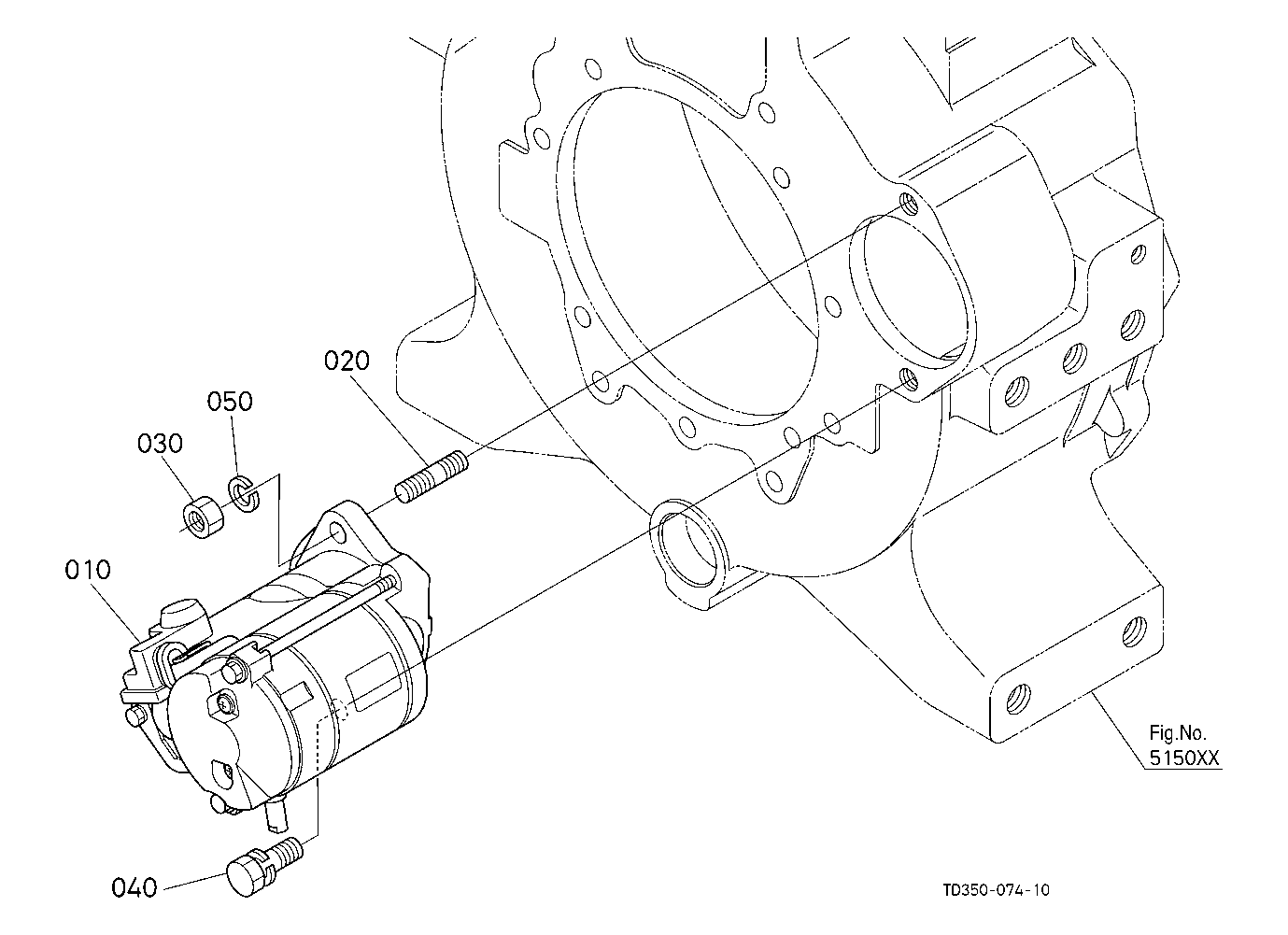 020
050
030
010
Fig.No.
5150XX
040
TD350-074-10